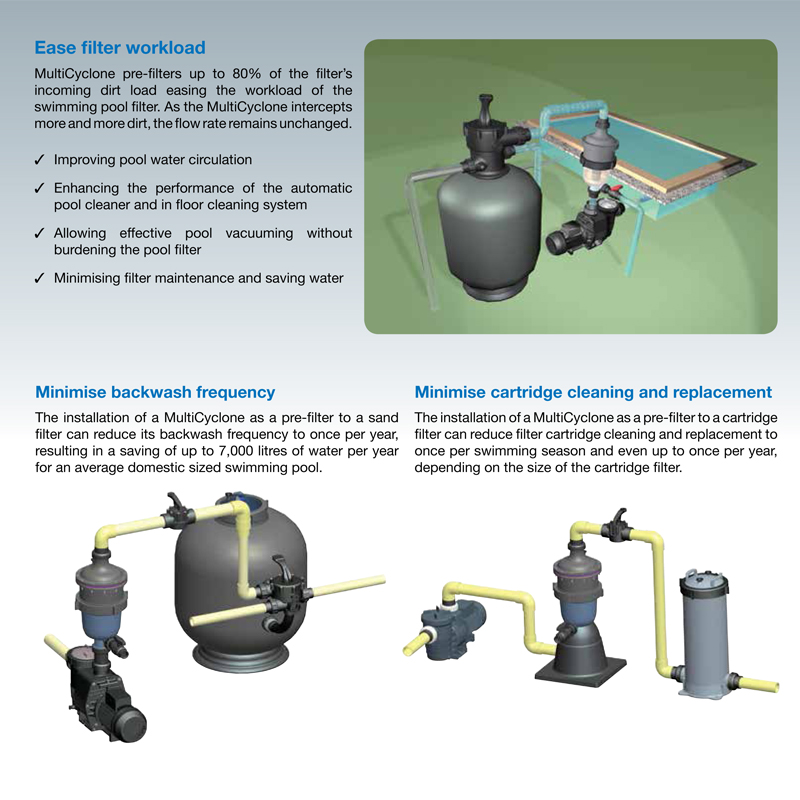 Ease filter workload

MultiCyclone pre-filters up to 80% of the filter's incoming dirt load easing the workload of the swimming pool filter. As the MultiCyclone intercepts more and more dirt, the flow rate remains unchanged.

✓ Improving pool water circulation

✓ Enhancing the performance of the automatic pool cleaner and in floor cleaning system

✓ Allowing effective pool vacuuming without burdening the pool filter

✓ Minimising filter maintenance and saving water

Minimise backwash frequency

The installation of a MultiCyclone as a pre-filter to a sand filter can reduce its backwash frequency to once per year, resulting in a saving of up to 7,000 litres of water per year for an average domestic sized swimming pool.

Minimise cartridge cleaning and replacement

The installation of a MultiCyclone as a pre-filter to a cartridge filter can reduce filter cartridge cleaning and replacement to once per swimming season and even up to once per year, depending on the size of the cartridge filter.